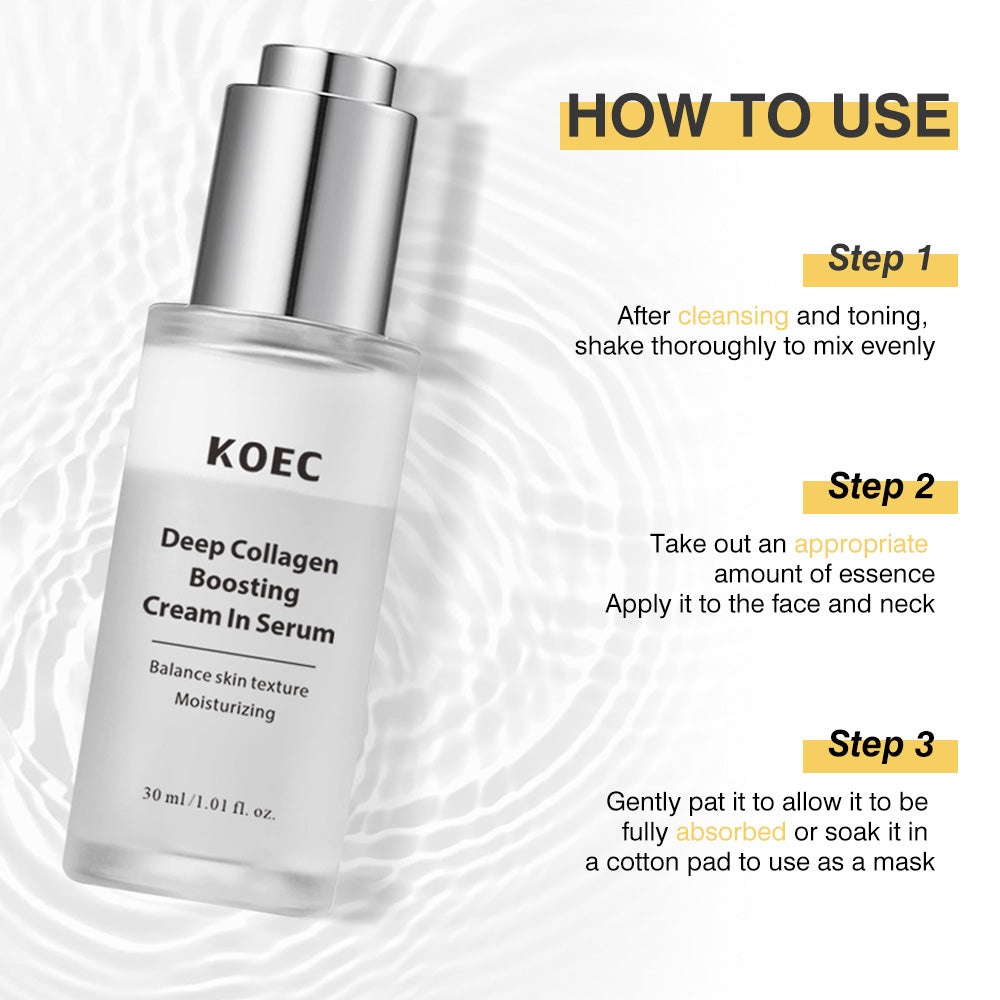 KOEC

Deep Collagen Boosting Cream In Serum

Balance skin texture
Moisturizing

30 ml / 1.01 fl. oz.

HOW TO USE

Step 1

After cleansing and toning, shake thoroughly to mix evenly

Step 2

Take out an appropriate amount of essence
Apply it to the face and neck

Step 3

Gently pat it to allow it to be fully absorbed or soak it in a cotton pad to use as a mask